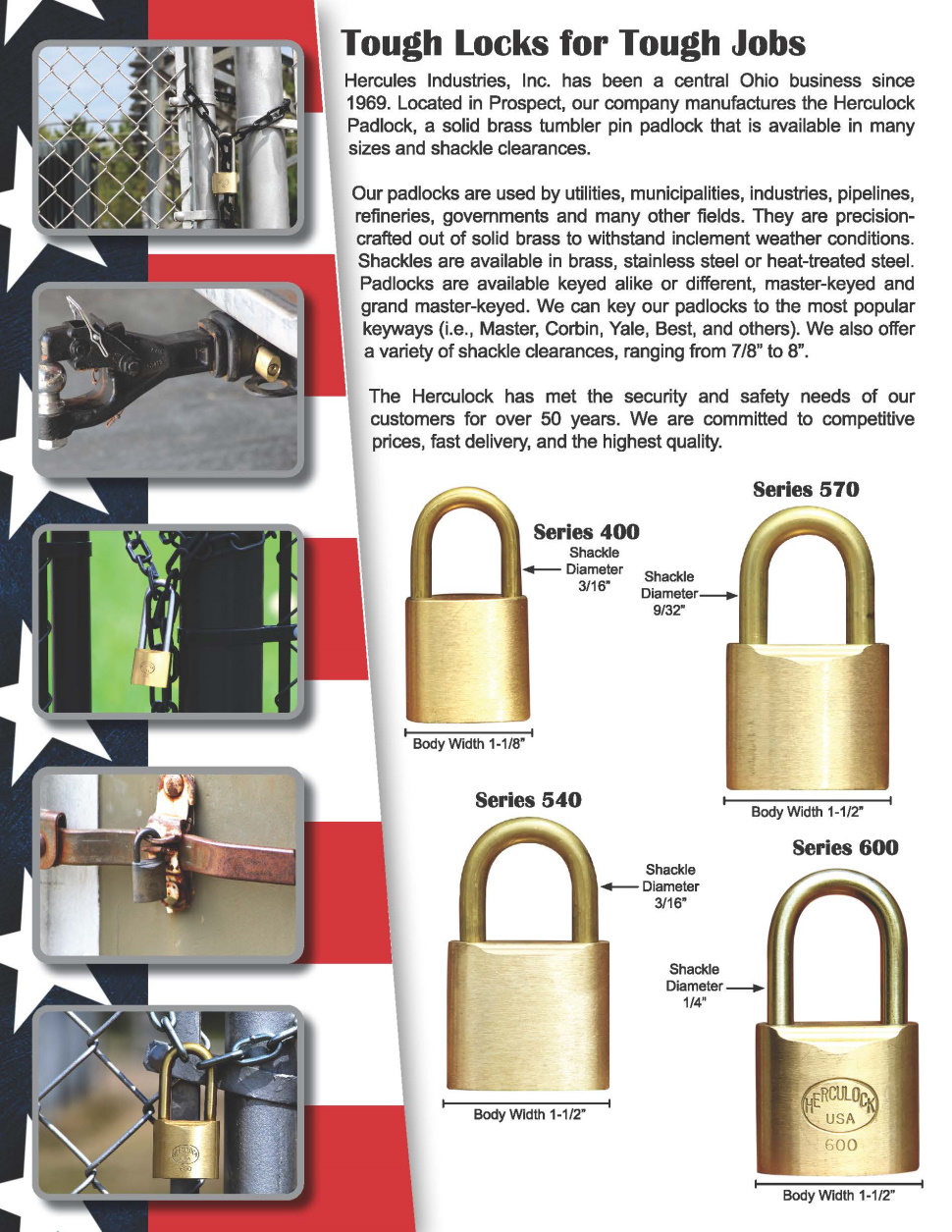 Tough Locks for Tough Jobs

Hercules Industries, Inc. has been a central Ohio business since 1969. Located in Prospect, our company manufactures the Herculock Padlock, a solid brass tumbler pin padlock that is available in many sizes and shackle clearances.

Our padlocks are used by utilities, municipalities, industries, pipelines, refineries, governments and many other fields. They are precision-crafted out of solid brass to withstand inclement weather conditions. Shackles are available in brass, stainless steel or heat-treated steel. Padlocks are available keyed alike or different, master-keyed and grand master-keyed. We can key our padlocks to the most popular keyways (i.e., Master, Corbin, Yale, Best, and others). We also offer a variety of shackle clearances, ranging from 7/8" to 8".

The Herculock has met the security and safety needs of our customers for over 50 years. We are committed to competitive prices, fast delivery, and the highest quality.

Series 400
Shackle Diameter 3/16"
Body Width 1-1/8"

Series 570
Shackle Diameter 9/32"
Body Width 1-1/2"

Series 540
Shackle Diameter 3/16"
Body Width 1-1/2"

Series 600
Shackle Diameter 1/4"
HERCULOCK
USA
600
Body Width 1-1/2"